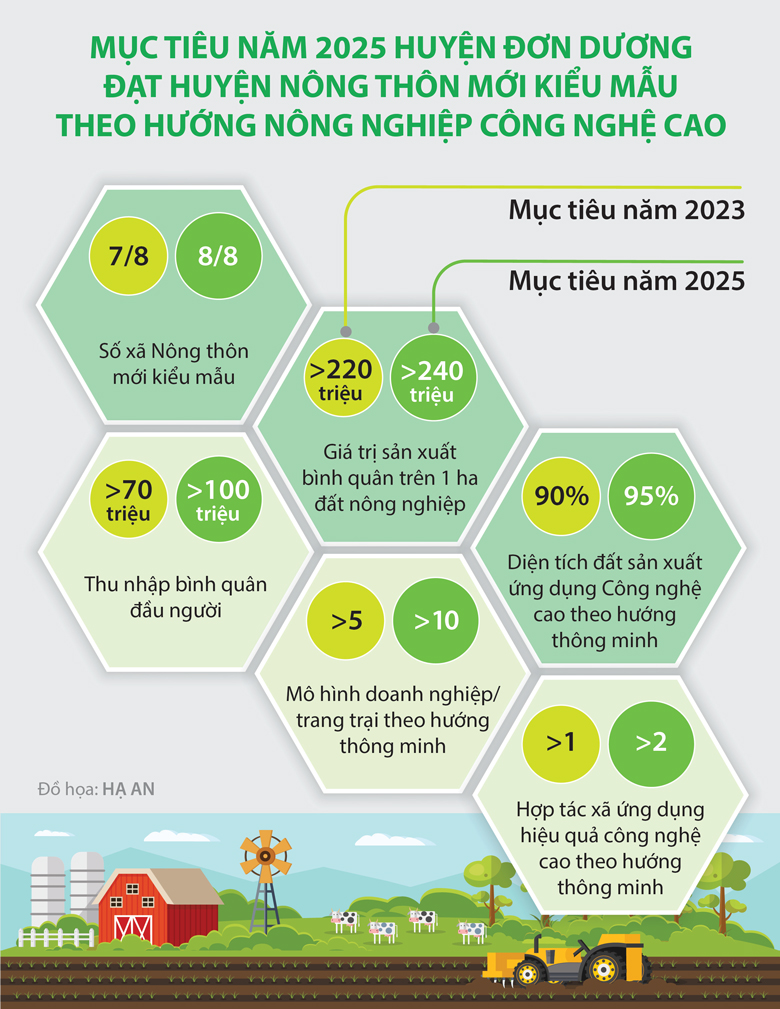 MỤC TIÊU NĂM 2025 HUYỆN ĐƠN DƯƠNG ĐẠT HUYỆN NÔNG THÔN MỚI KIỂU MẪU THEO HƯỚNG NÔNG NGHIỆP CÔNG NGHỆ CAO

Mục tiêu năm 2023

Mục tiêu năm 2025

7/8

8/8

Số xã Nông thôn mới kiểu mẫu

>220 triệu

>240 triệu

Giá trị sản xuất bình quân trên 1 ha đất nông nghiệp

>70 triệu

>100 triệu

Thu nhập bình quân đầu người

90%

95%

Diện tích đất sản xuất ứng dụng Công nghệ cao theo hướng thông minh

>5

>10

Mô hình doanh nghiệp/ trang trại theo hướng thông minh

>1

>2

Hợp tác xã ứng dụng hiệu quả công nghệ cao theo hướng thông minh

Đồ họa: HẠ AN