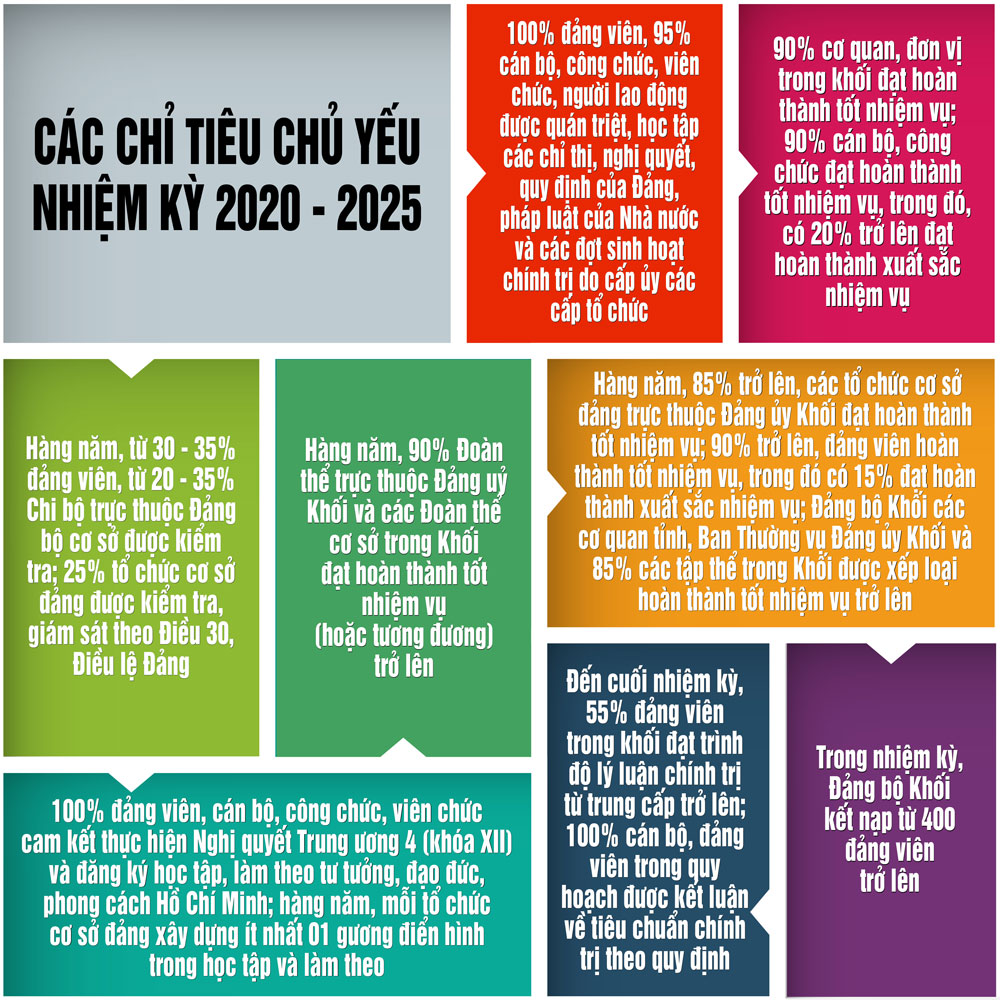 CÁC CHỈ TIÊU CHỦ YẾU NHIỆM KỲ 2020 - 2025

100% đảng viên, 95% cán bộ, công chức, viên chức, người lao động được quán triệt, học tập các chỉ thị, nghị quyết, quy định của Đảng, pháp luật của Nhà nước và các đợt sinh hoạt chính trị do cấp ủy các cấp tổ chức

90% cơ quan, đơn vị trong khối đạt hoàn thành tốt nhiệm vụ; 90% cán bộ, công chức đạt hoàn thành tốt nhiệm vụ, trong đó, có 20% trở lên đạt hoàn thành xuất sắc nhiệm vụ

Hàng năm, từ 30 - 35% đảng viên, từ 20 - 35% Chi bộ trực thuộc Đảng bộ cơ sở được kiểm tra; 25% tổ chức cơ sở đảng được kiểm tra, giám sát theo Điều 30, Điều lệ Đảng

Hàng năm, 90% Đoàn thể trực thuộc Đảng uỷ Khối và các Đoàn thể cơ sở trong Khối đạt hoàn thành tốt nhiệm vụ (hoặc tương đương) trở lên

Hàng năm, 85% trở lên, các tổ chức cơ sở đảng trực thuộc Đảng ủy Khối đạt hoàn thành tốt nhiệm vụ; 90% trở lên, đảng viên hoàn thành tốt nhiệm vụ, trong đó có 15% đạt hoàn thành xuất sắc nhiệm vụ; Đảng bộ Khối các cơ quan tỉnh, Ban Thường vụ Đảng ủy Khối và 85% các tập thể trong Khối được xếp loại hoàn thành tốt nhiệm vụ trở lên

100% đảng viên, cán bộ, công chức, viên chức cam kết thực hiện Nghị quyết Trung ương 4 (khóa XII) và đăng ký học tập, làm theo tư tưởng, đạo đức, phong cách Hồ Chí Minh; hàng năm, mỗi tổ chức cơ sở đảng xây dựng ít nhất 01 gương điển hình trong học tập và làm theo

Đến cuối nhiệm kỳ, 55% đảng viên trong khối đạt trình độ lý luận chính trị từ trung cấp trở lên; 100% cán bộ, đảng viên trong quy hoạch được kết luận về tiêu chuẩn chính trị theo quy định

Trong nhiệm kỳ, Đảng bộ Khối kết nạp từ 400 đảng viên trở lên