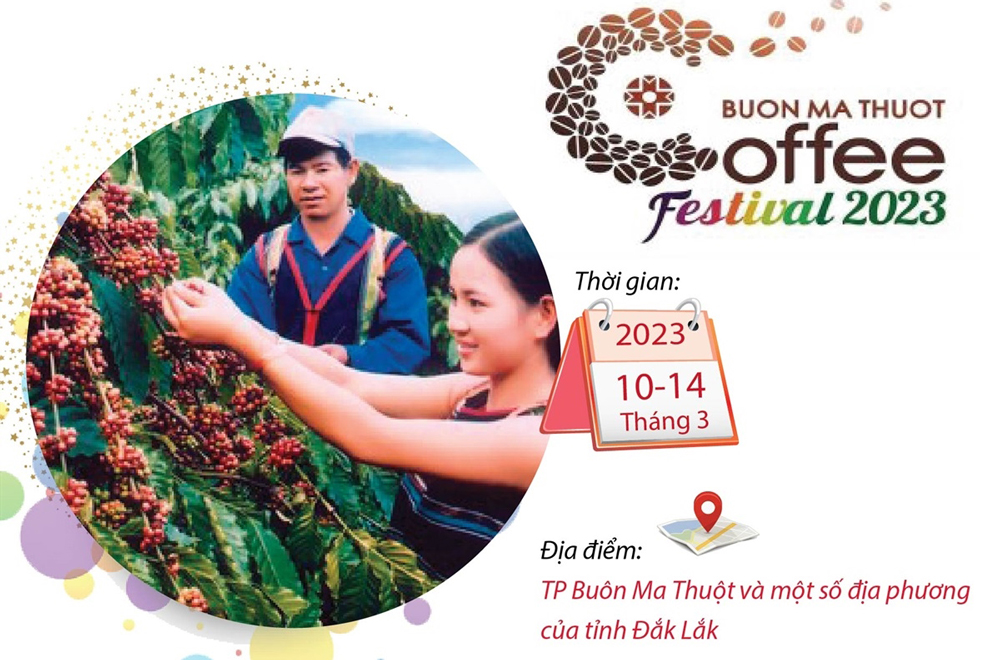 BUON MA THUOT
Coffee
Festival 2023

Thời gian:
2023
10-14
Tháng 3

Địa điểm:
TP Buôn Ma Thuột và một số địa phương của tỉnh Đắk Lắk